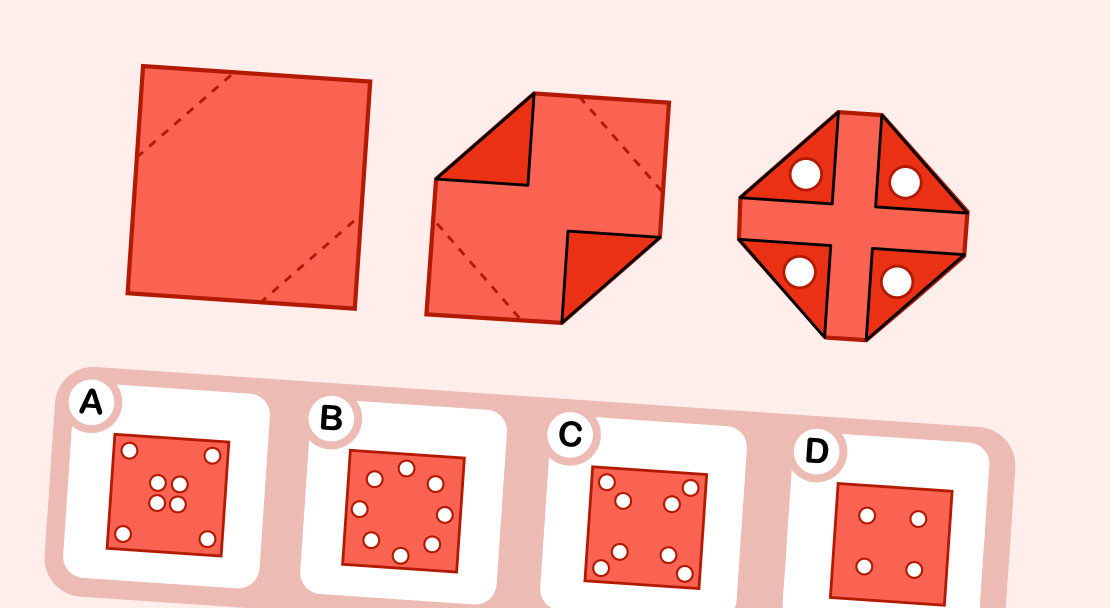 A

B

C

D